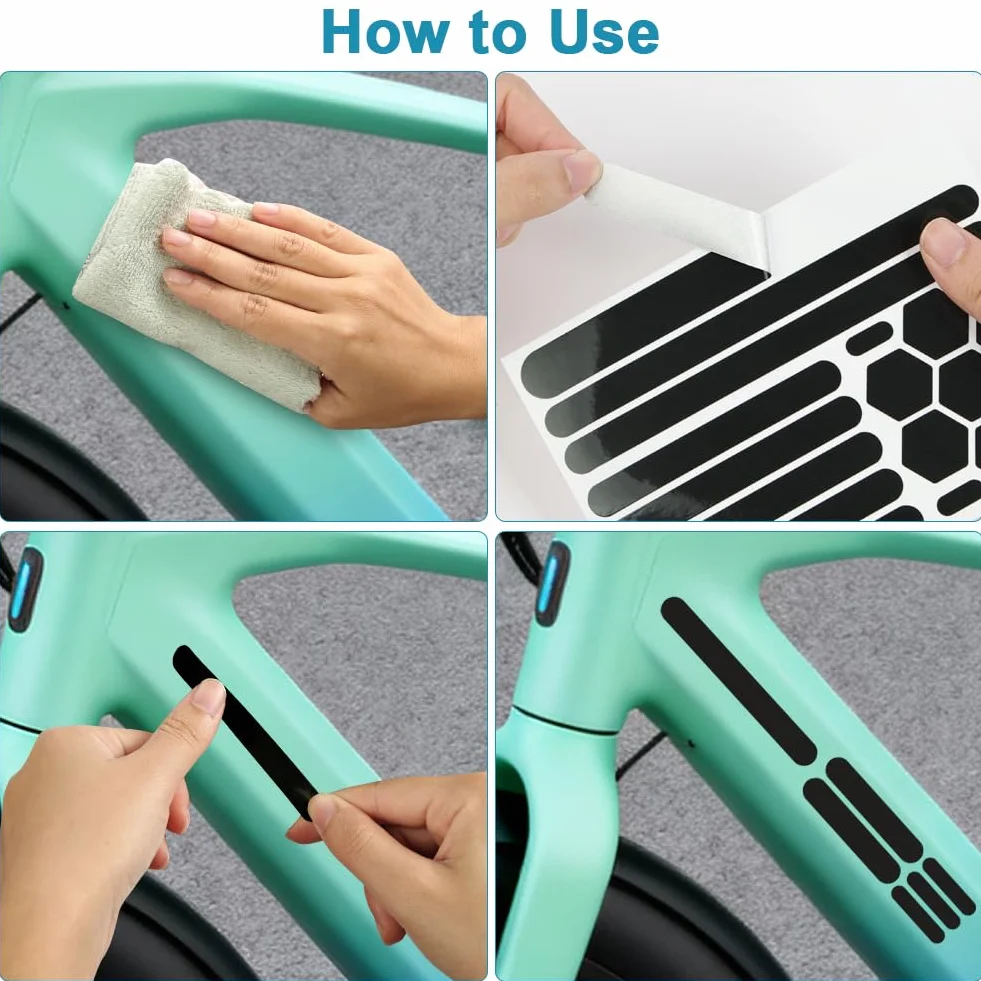 How to Use