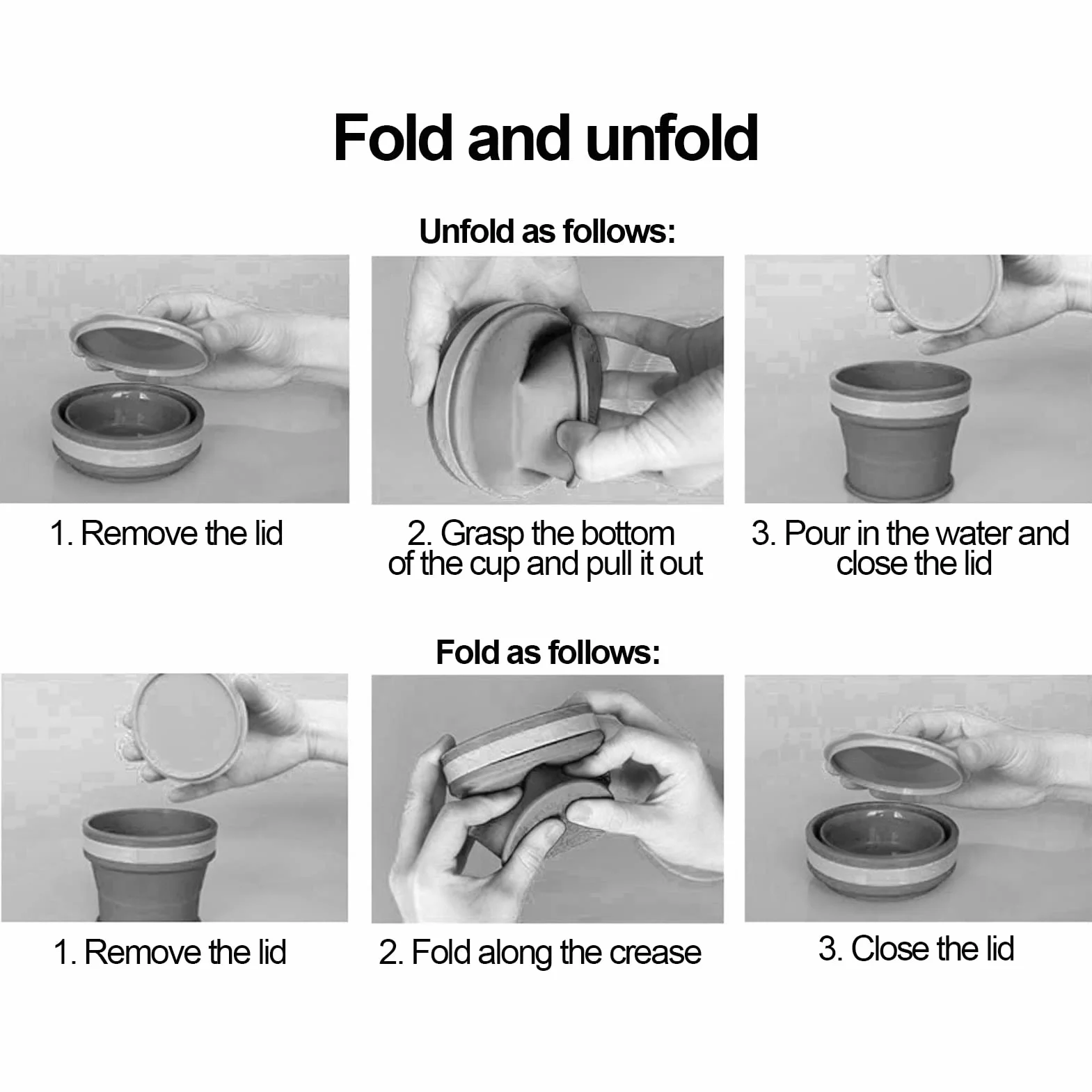 Fold and unfold

Unfold as follows:

1. Remove the lid

2. Grasp the bottom of the cup and pull it out

3. Pour in the water and close the lid

Fold as follows:

1. Remove the lid

2. Fold along the crease

3. Close the lid